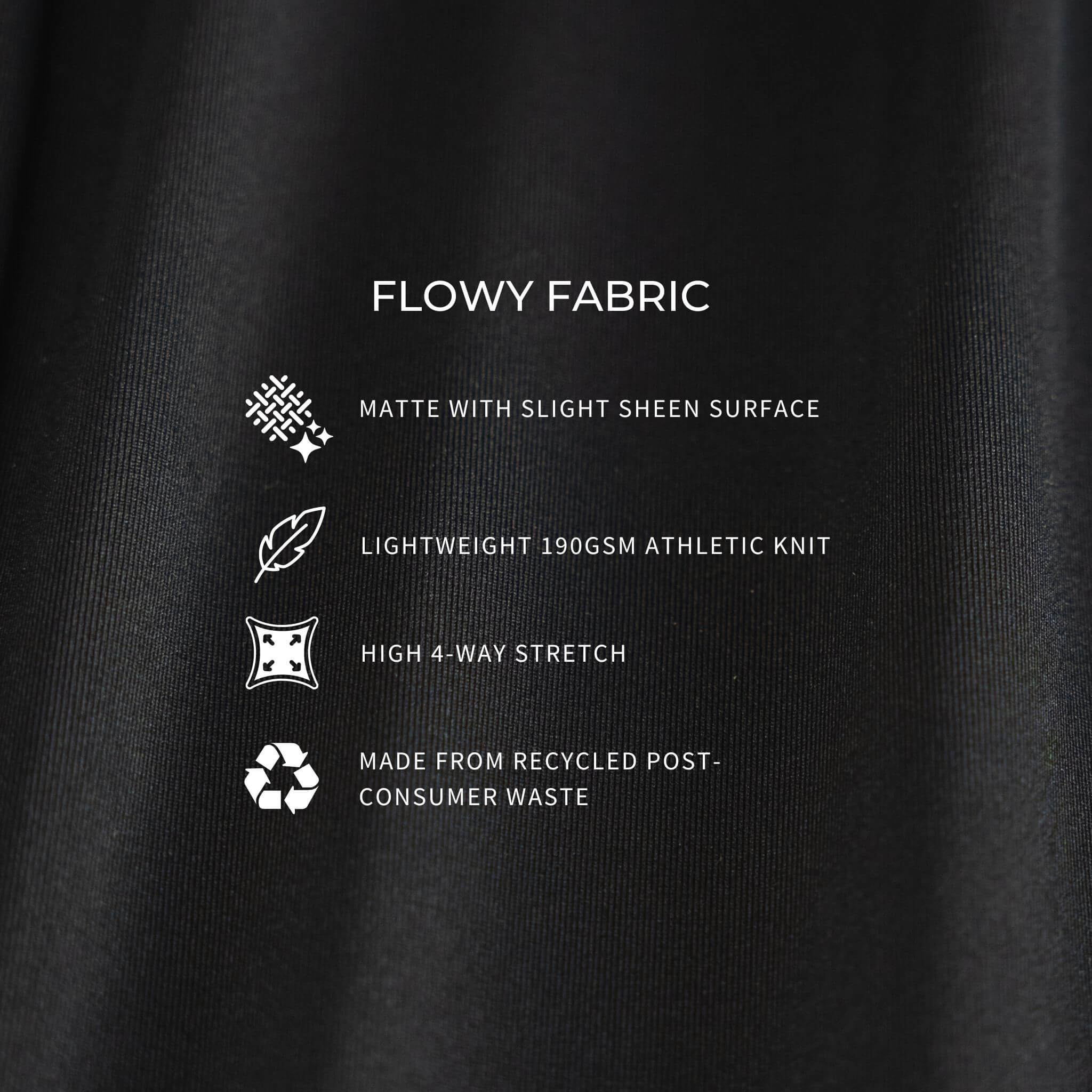 FLOWY FABRIC

MATTE WITH SLIGHT SHEEN SURFACE

LIGHTWEIGHT 190GSM ATHLETIC KNIT

HIGH 4-WAY STRETCH

MADE FROM RECYCLED POST-CONSUMER WASTE